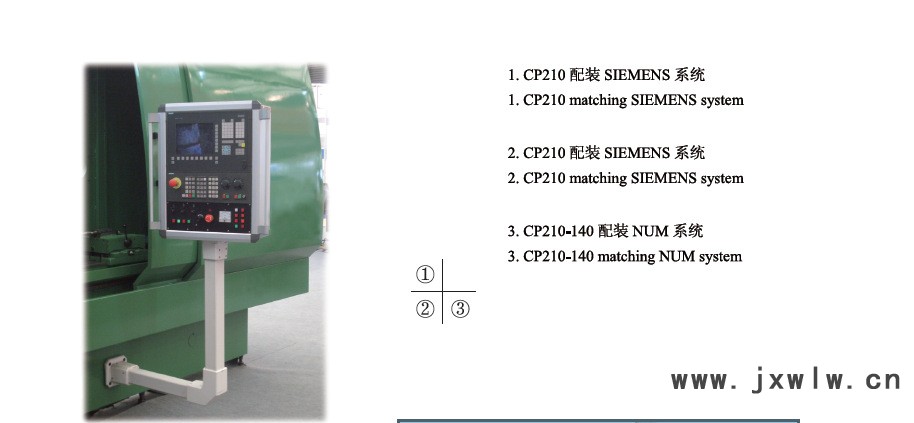 1. CP210 配装 SIEMENS 系统
1. CP210 matching SIEMENS system

2. CP210 配装 SIEMENS 系统
2. CP210 matching SIEMENS system

3. CP210-140 配装 NUM 系统
3. CP210-140 matching NUM system

①
② ③

www.jxwlw.cn