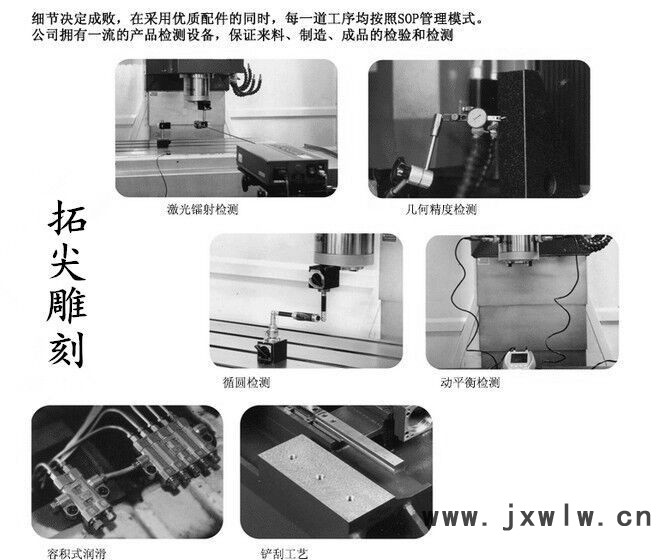 细节决定成败，在采用优质配件的同时，每一道工序均按照SOP管理模式。
公司拥有一流的产品检测设备，保证来料、制造、成品的检验和检测

激光镭射检测

几何精度检测

拓尖雕刻

循圆检测

动平衡检测

容积式润滑

铲刮工艺

www.jxwlw.cn