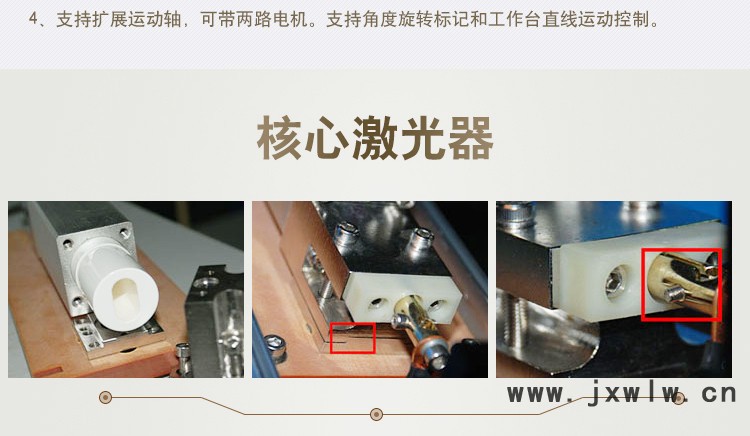 4、支持扩展运动轴，可带两路电机。支持角度旋转标记和工作台直线运动控制。

核心激光器

www.jxwlw.cn