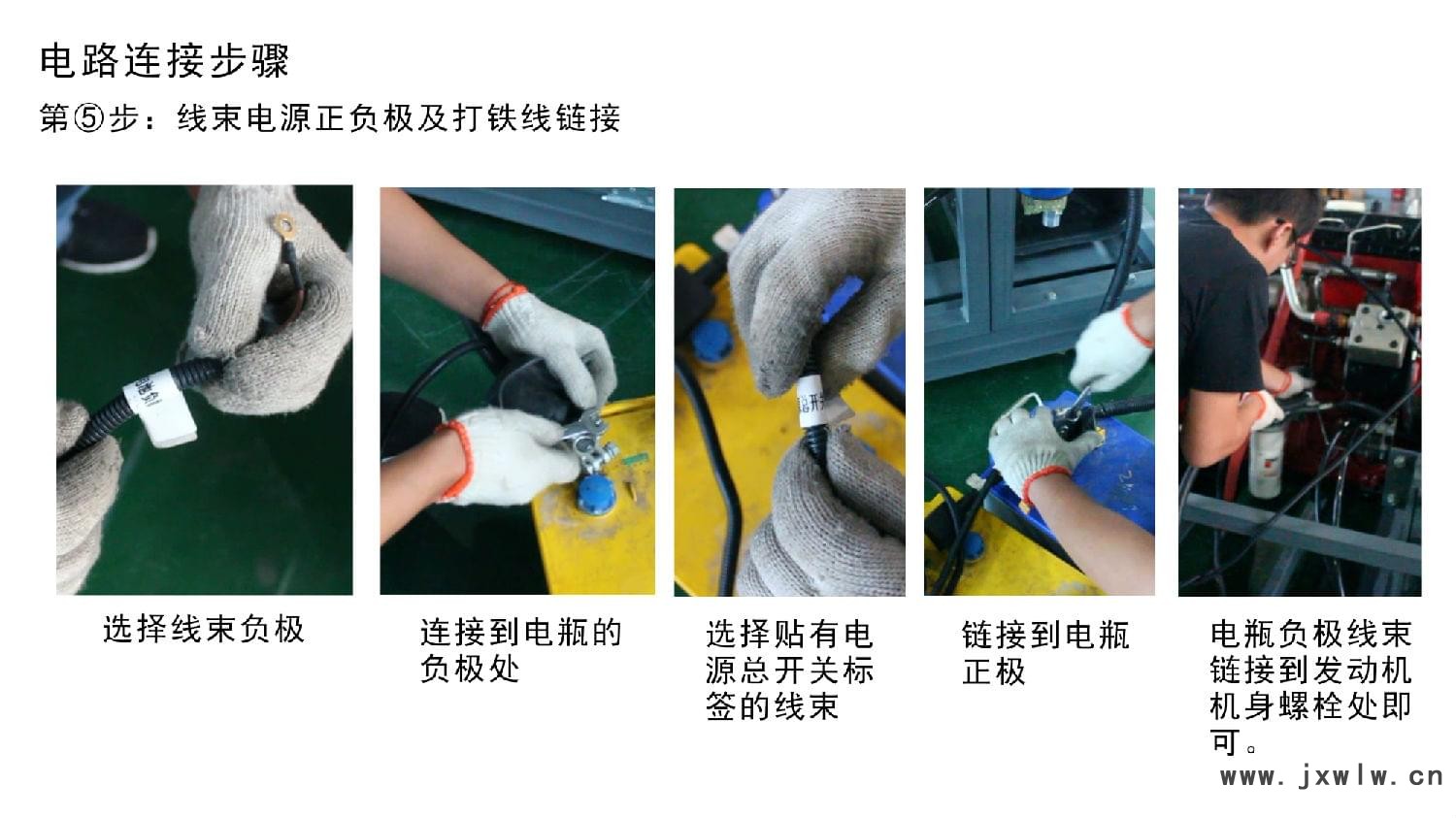 电路连接步骤

第⑤步：线束电源正负极及打铁线链接

选择线束负极

连接到电瓶的负极处

选择贴有电源总开关标签的线束

链接到电瓶正极

电瓶负极线束链接到发动机机身螺栓处即可。

www.jxwlw.cn