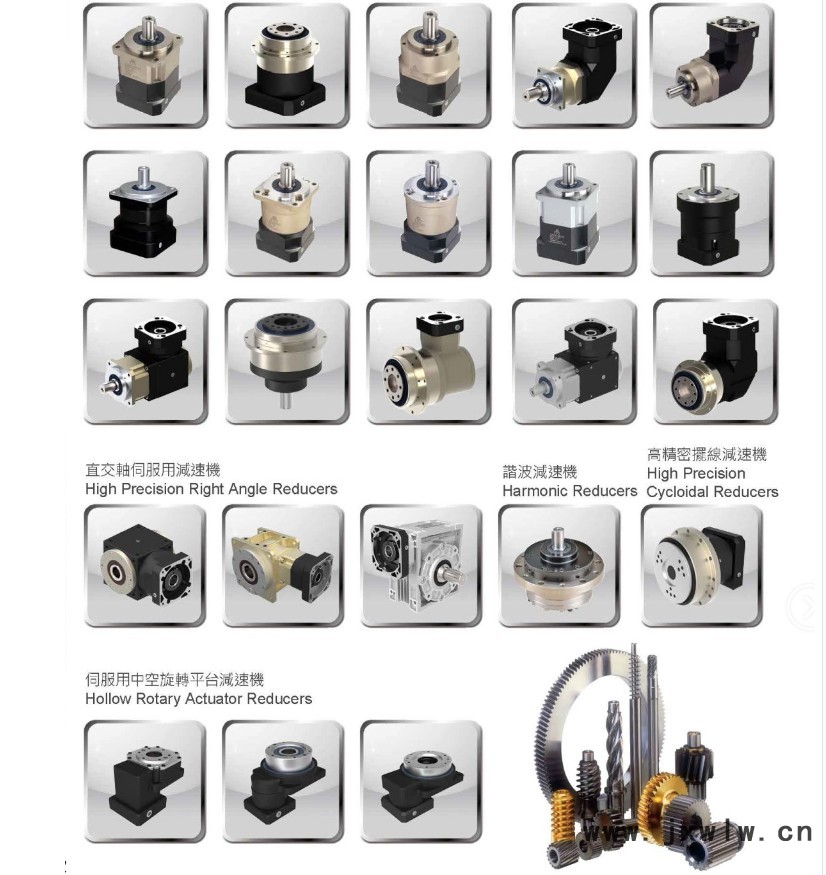 直交軸伺服用減速機
High Precision Right Angle Reducers

諧波減速機
Harmonic Reducers

高精密擺線減速機
High Precision
Cycloidal Reducers

伺服用中空旋轉平台減速機
Hollow Rotary Actuator Reducers

www.jxwlw.cn