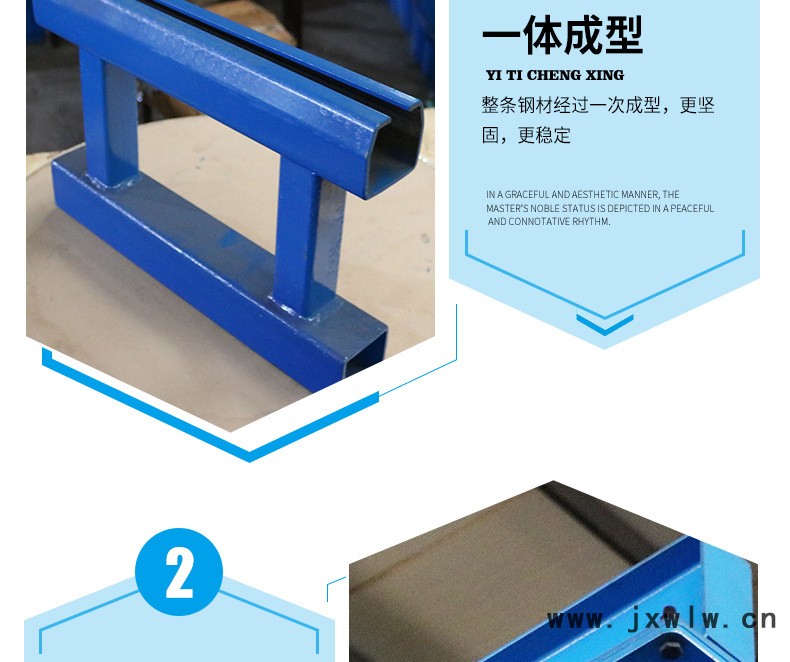 一体成型

YI TI CHENG XING

整条钢材经过一次成型，更坚固，更稳定

IN A GRACEFUL AND AESTHETIC MANNER, THE MASTER'S NOBLE STATUS IS DEPICTED IN A PEACEFUL AND CONNOTATIVE RHYTHM.

2

www.jxwlw.cn